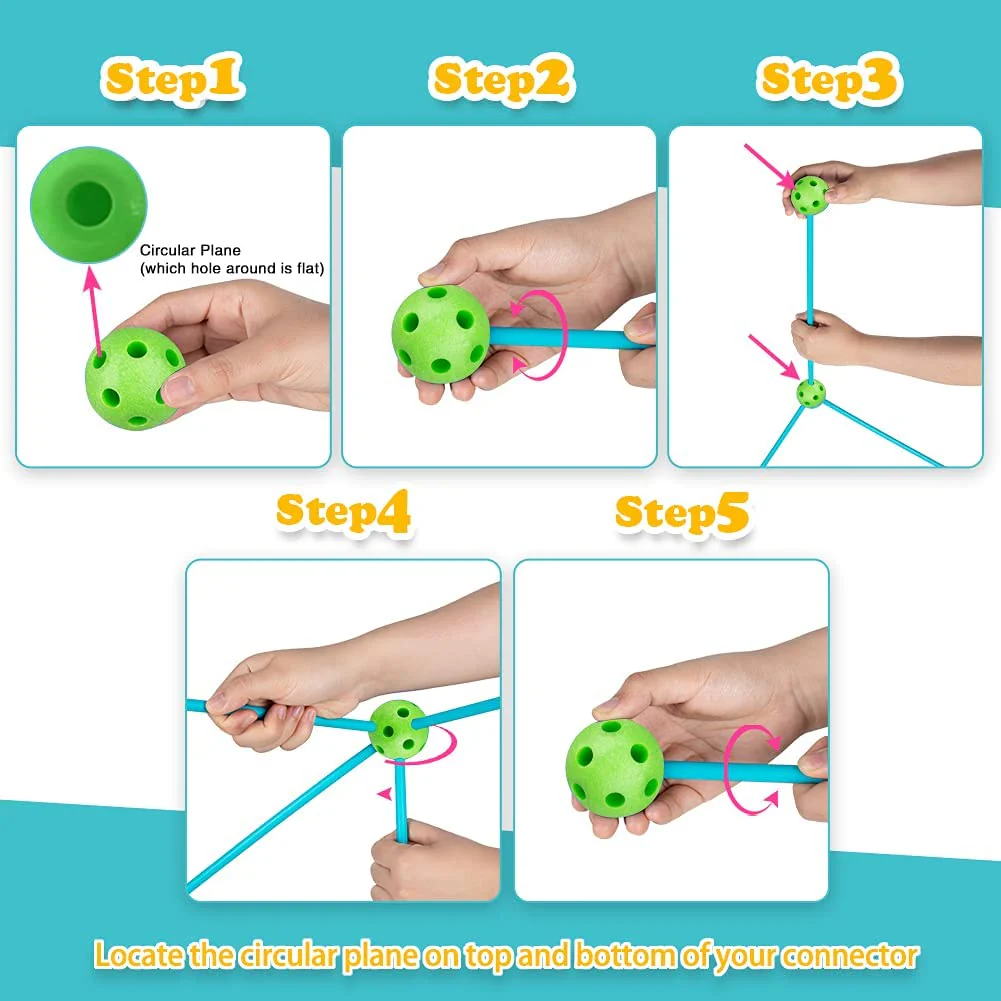 Step1

Circular Plane
(which hole around is flat)

Step2

Step3

Step4

Step5

Locate the circular plane on top and bottom of your connector